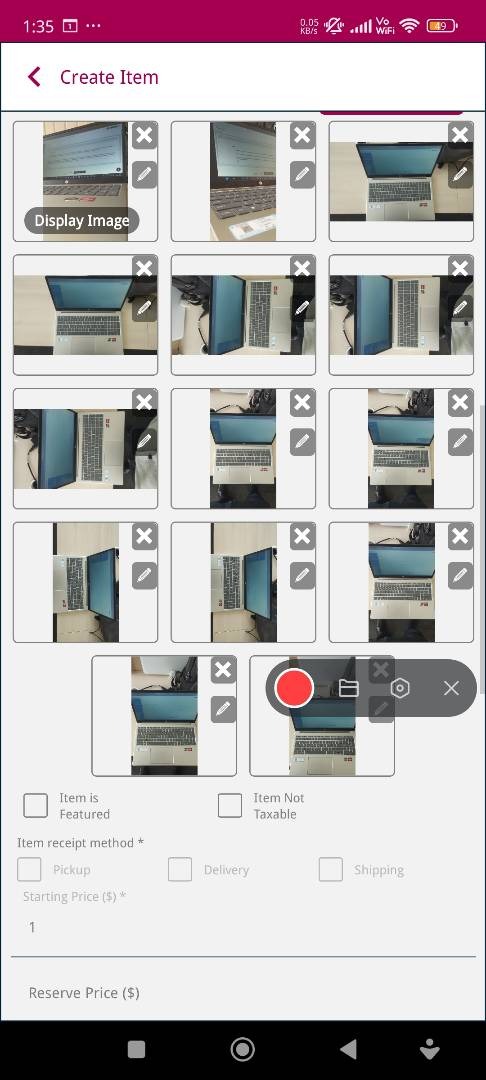 1:35 ··· 0.05 KB/s Vo WiFi 49

Create Item

Display Image

Item is Featured

Item Not Taxable

Item receipt method *

Pickup

Delivery

Shipping

Starting Price ($) *

1

Reserve Price ($)